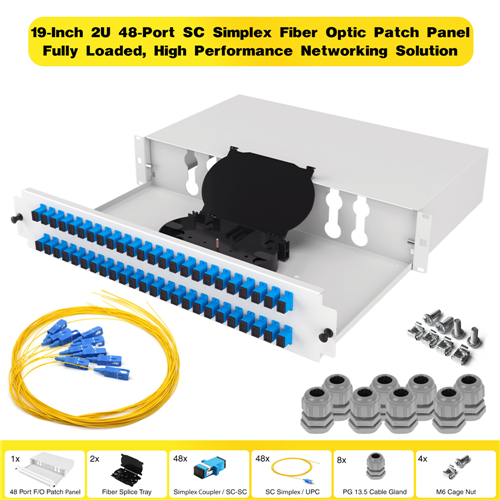 19-Inch 2U 48-Port SC Simplex Fiber Optic Patch Panel
Fully Loaded, High Performance Networking Solution

1x
48 Port F/O Patch Panel

2x
Fiber Splice Tray

48x
Simplex Coupler / SC-SC

48x
SC Simplex / UPC

8x
PG 13.5 Cable Gland

4x
M6 Cage Nut